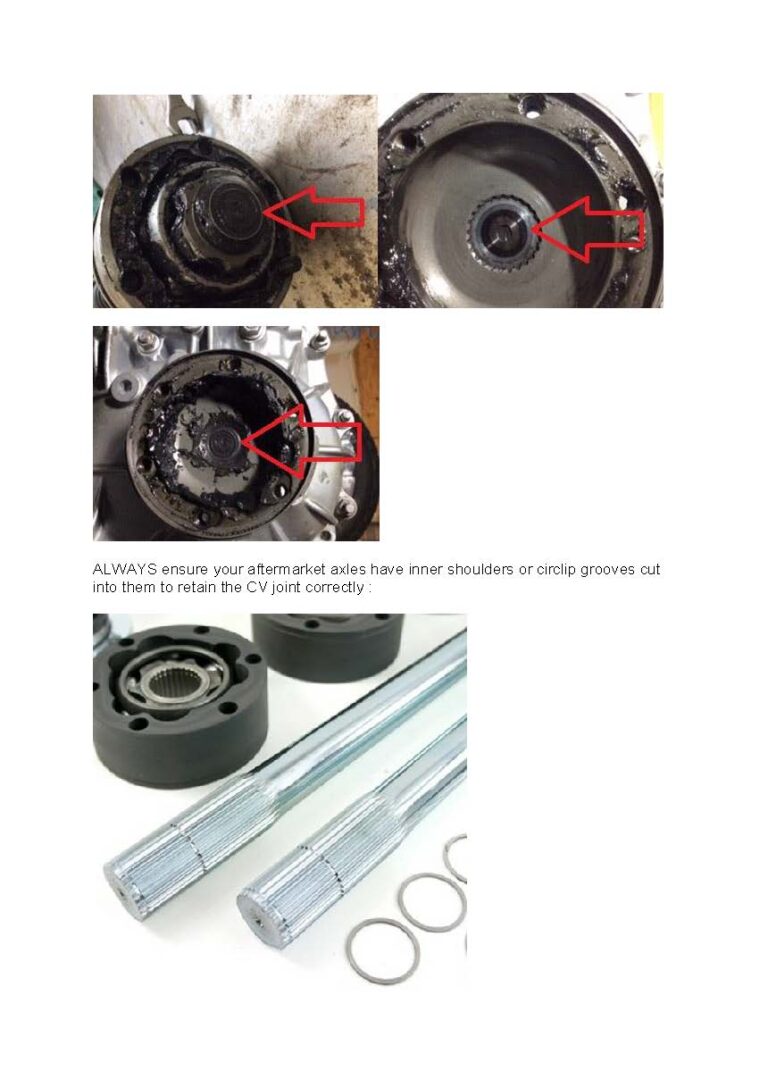 ALWAYS ensure your aftermarket axles have inner shoulders or circlip grooves cut into them to retain the CV joint correctly :